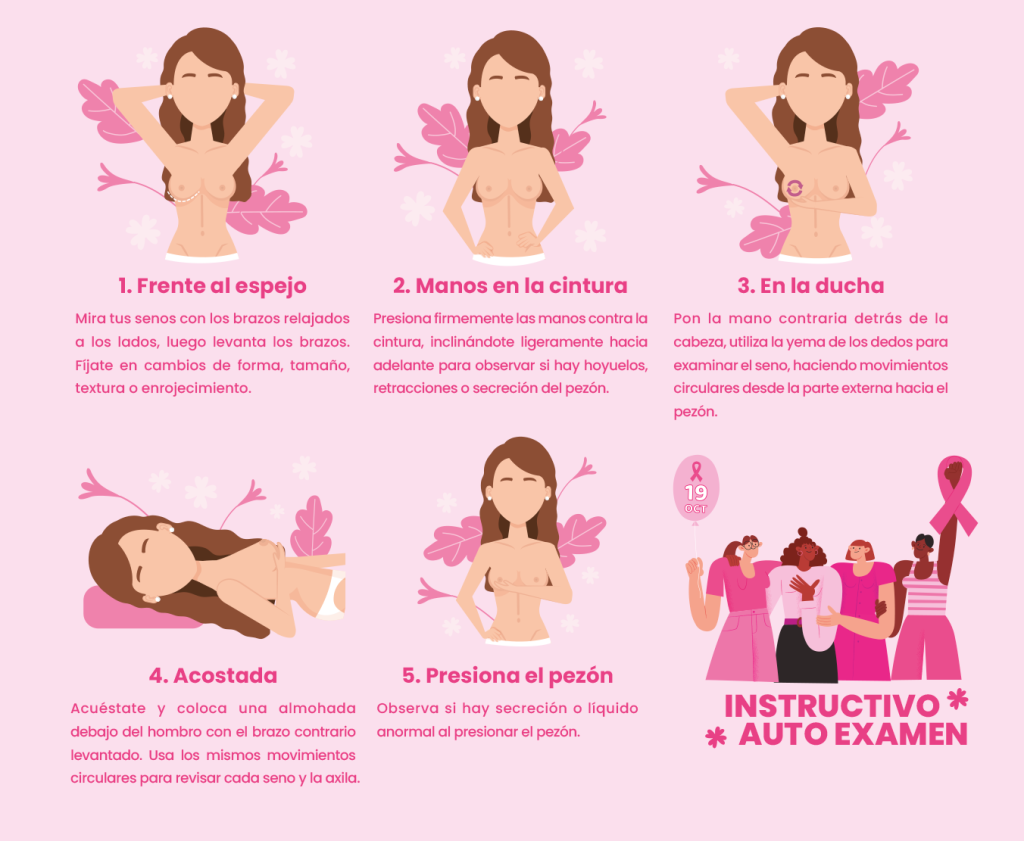 1. Frente al espejo

Mira tus senos con los brazos relajados a los lados, luego levanta los brazos. Fíjate en cambios de forma, tamaño, textura o enrojecimiento.

2. Manos en la cintura

Presiona firmemente las manos contra la cintura, inclinándote ligeramente hacia adelante para observar si hay hoyuelos, retracciones o secreción del pezón.

3. En la ducha

Pon la mano contraria detrás de la cabeza, utiliza la yema de los dedos para examinar el seno, haciendo movimientos circulares desde la parte externa hacia el pezón.

4. Acostada

Acuéstate y coloca una almohada debajo del hombro con el brazo contrario levantado. Usa los mismos movimientos circulares para revisar cada seno y la axila.

5. Presiona el pezón

Observa si hay secreción o líquido anormal al presionar el pezón.

19 OCT

INSTRUCTIVO AUTO EXAMEN